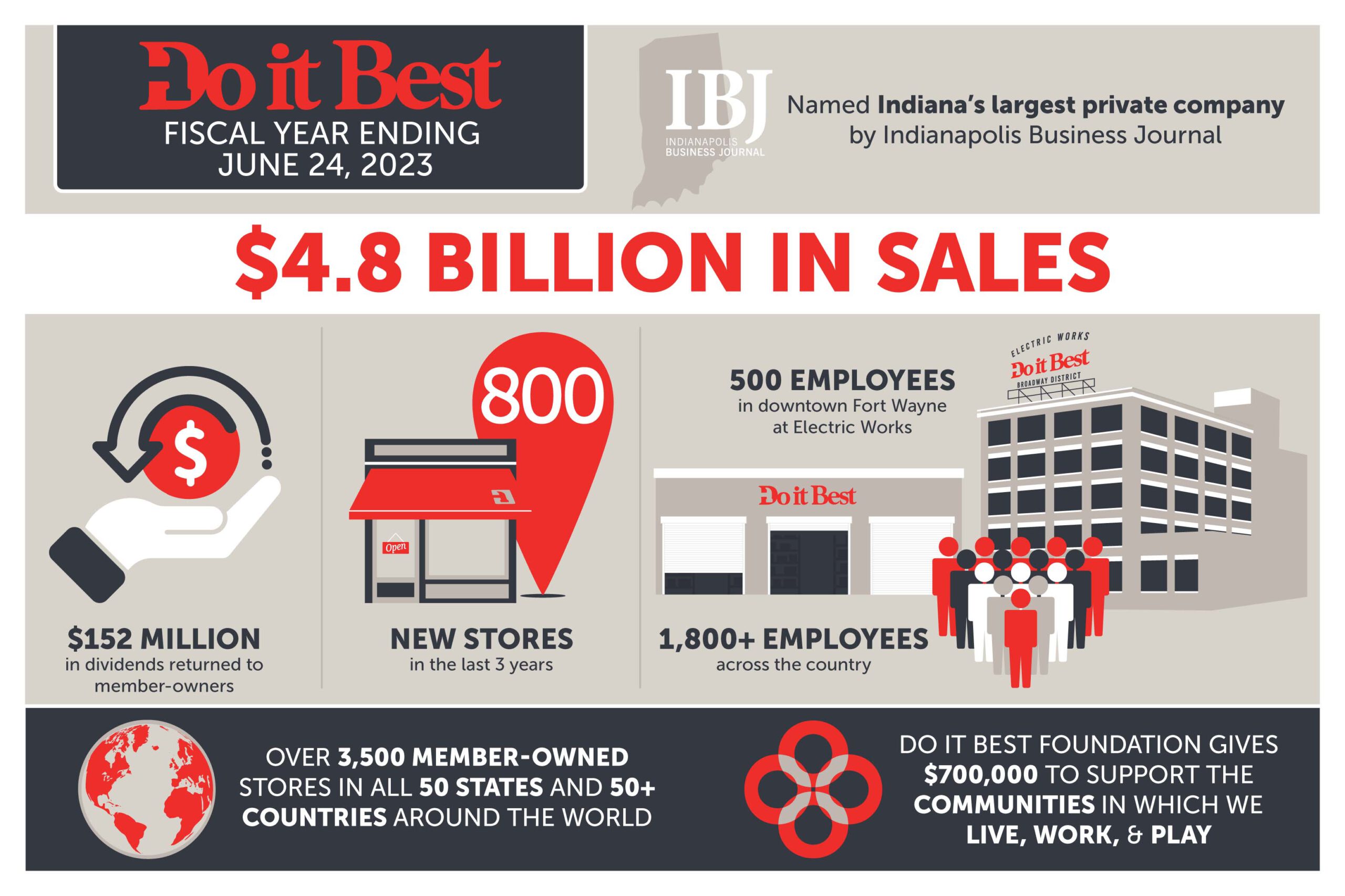 Do it Best
FISCAL YEAR ENDING
JUNE 24, 2023

IBJ
INDIANAPOLIS
BUSINESS JOURNAL

Named Indiana's largest private company by Indianapolis Business Journal

$4.8 BILLION IN SALES

$

$152 MILLION
in dividends returned to member-owners

800

Open

NEW STORES
in the last 3 years

500 EMPLOYEES
in downtown Fort Wayne at Electric Works

ELECTRIC WORKS
Do it Best
BROADWAY DISTRICT

Do it Best

1,800+ EMPLOYEES
across the country

OVER 3,500 MEMBER-OWNED STORES IN ALL 50 STATES AND 50+ COUNTRIES AROUND THE WORLD

DO IT BEST FOUNDATION GIVES $700,000 TO SUPPORT THE COMMUNITIES IN WHICH WE LIVE, WORK, & PLAY